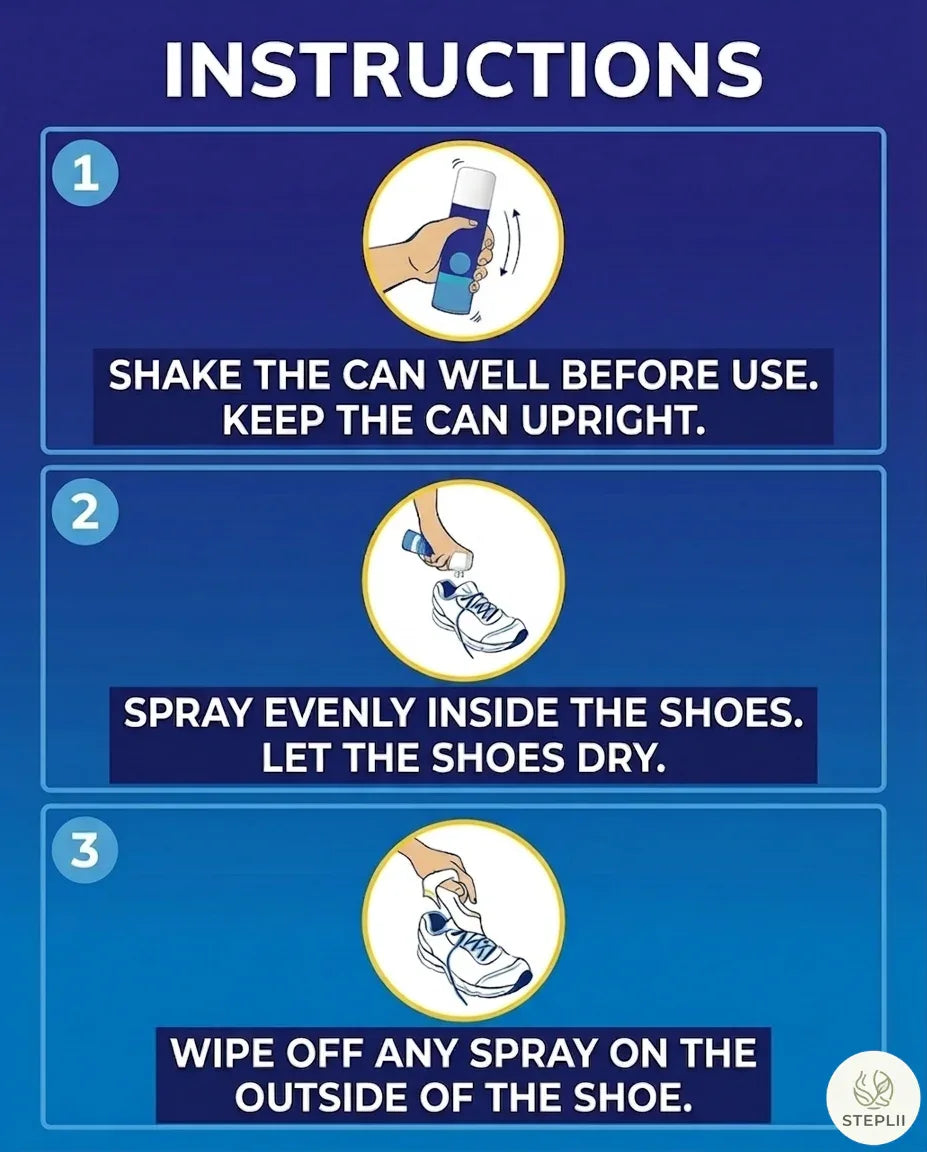 INSTRUCTIONS

1

SHAKE THE CAN WELL BEFORE USE. KEEP THE CAN UPRIGHT.

2

SPRAY EVENLY INSIDE THE SHOES. LET THE SHOES DRY.

3

WIPE OFF ANY SPRAY ON THE OUTSIDE OF THE SHOE.

STEPLII